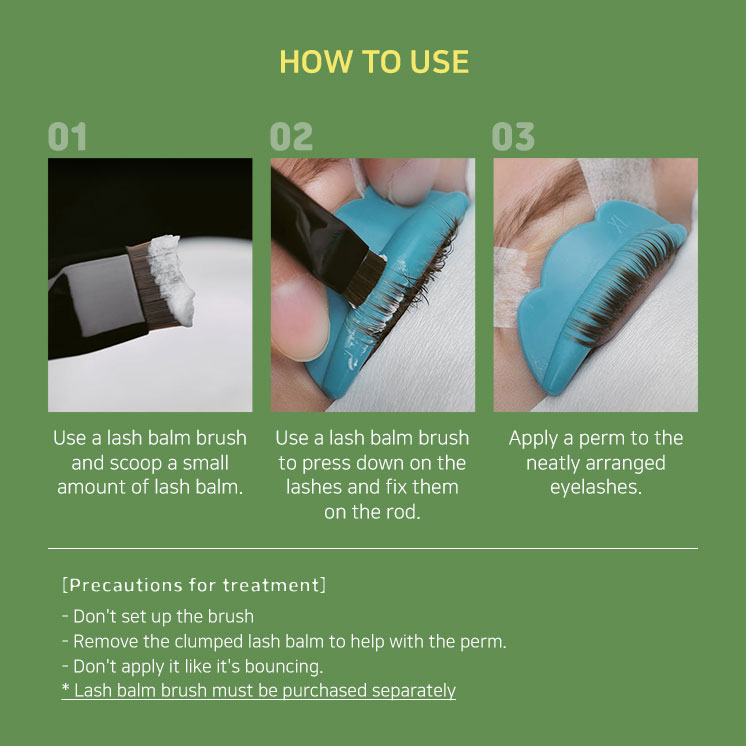 HOW TO USE

01

Use a lash balm brush and scoop a small amount of lash balm.

02

Use a lash balm brush to press down on the lashes and fix them on the rod.

03

Apply a perm to the neatly arranged eyelashes.

[Precautions for treatment]

- Don't set up the brush
- Remove the clumped lash balm to help with the perm.
- Don't apply it like it's bouncing.
* Lash balm brush must be purchased separately