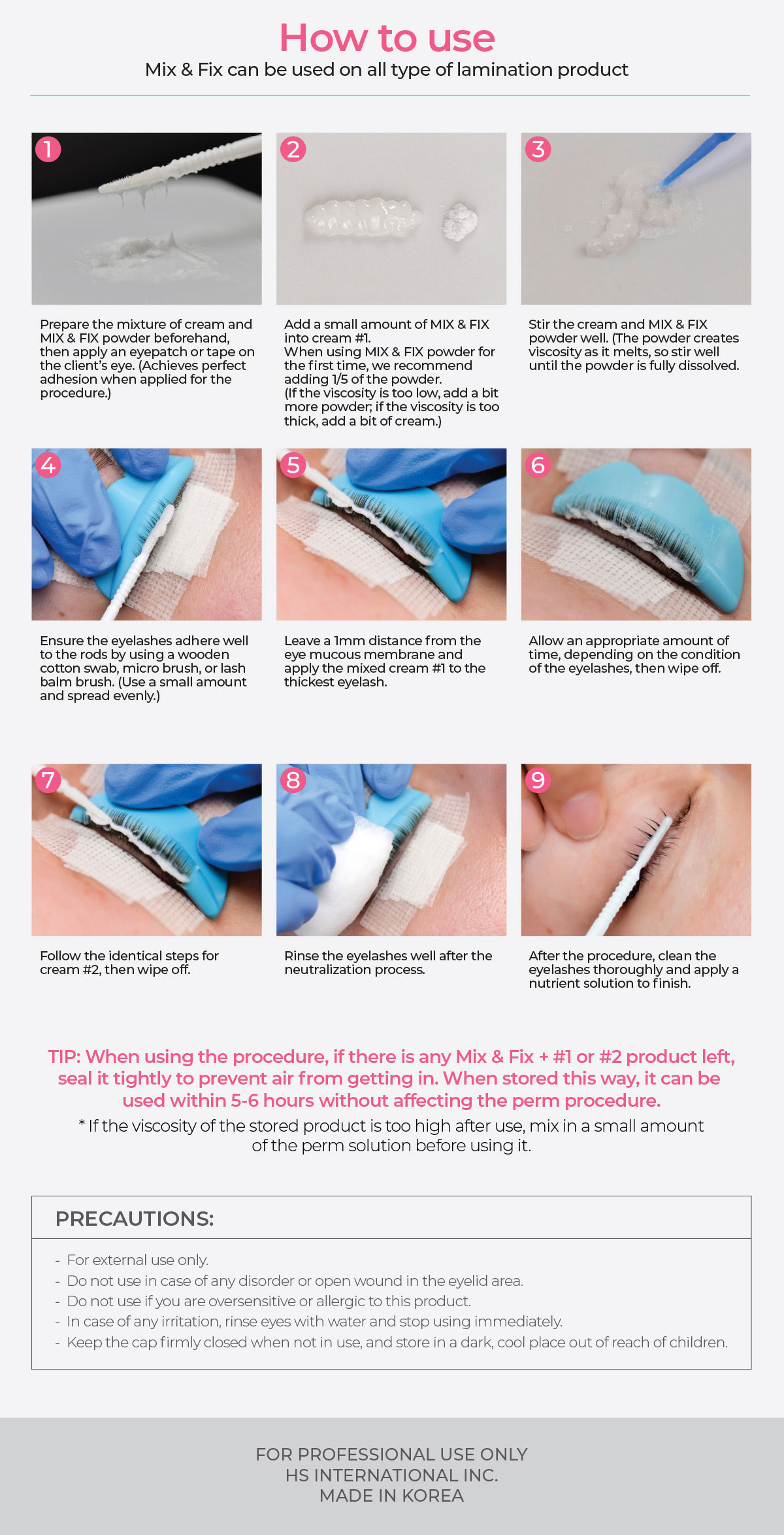 How to use
Mix & Fix can be used on all type of lamination product

1

Prepare the mixture of cream and MIX & FIX powder beforehand, then apply an eyepatch or tape on the client's eye. (Achieves perfect adhesion when applied for the procedure.)

2

Add a small amount of MIX & FIX into cream #1.
When using MIX & FIX powder for the first time, we recommend adding 1/5 of the powder.
(If the viscosity is too low, add a bit more powder; if the viscosity is too thick, add a bit of cream.)

3

Stir the cream and MIX & FIX powder well. (The powder creates viscosity as it melts, so stir well until the powder is fully dissolved.

4

Ensure the eyelashes adhere well to the rods by using a wooden cotton swab, micro brush, or lash balm brush. (Use a small amount and spread evenly.)

5

Leave a 1mm distance from the eye mucous membrane and apply the mixed cream #1 to the thickest eyelash.

6

Allow an appropriate amount of time, depending on the condition of the eyelashes, then wipe off.

7

Follow the identical steps for cream #2, then wipe off.

8

Rinse the eyelashes well after the neutralization process.

9

After the procedure, clean the eyelashes thoroughly and apply a nutrient solution to finish.

TIP: When using the procedure, if there is any Mix & Fix + #1 or #2 product left, seal it tightly to prevent air from getting in. When stored this way, it can be used within 5-6 hours without affecting the perm procedure.
* If the viscosity of the stored product is too high after use, mix in a small amount of the perm solution before using it.

PRECAUTIONS:

- For external use only.
- Do not use in case of any disorder or open wound in the eyelid area.
- Do not use if you are oversensitive or allergic to this product.
- In case of any irritation, rinse eyes with water and stop using immediately.
- Keep the cap firmly closed when not in use, and store in a dark, cool place out of reach of children.

FOR PROFESSIONAL USE ONLY
HS INTERNATIONAL INC.
MADE IN KOREA